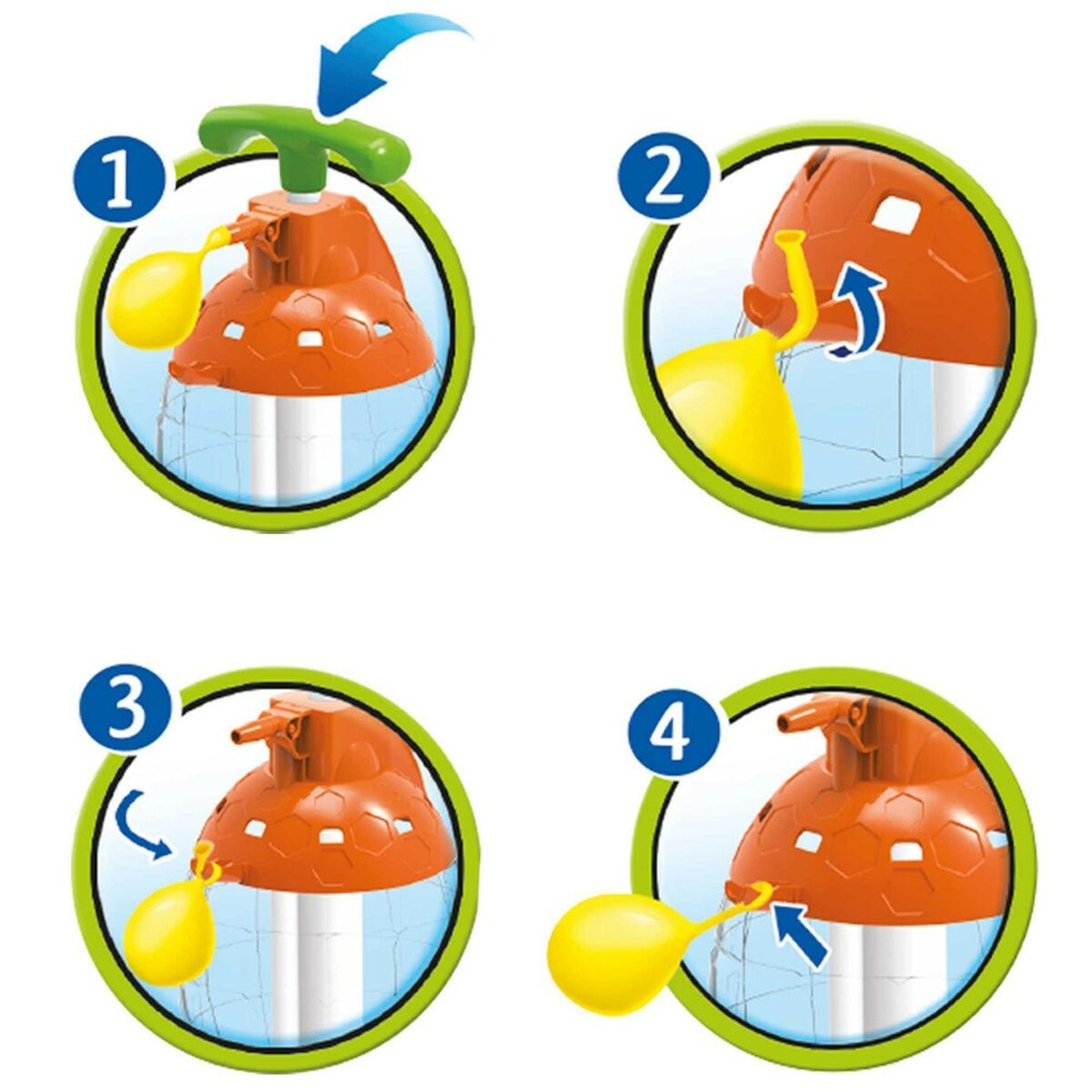 1

2

3

4