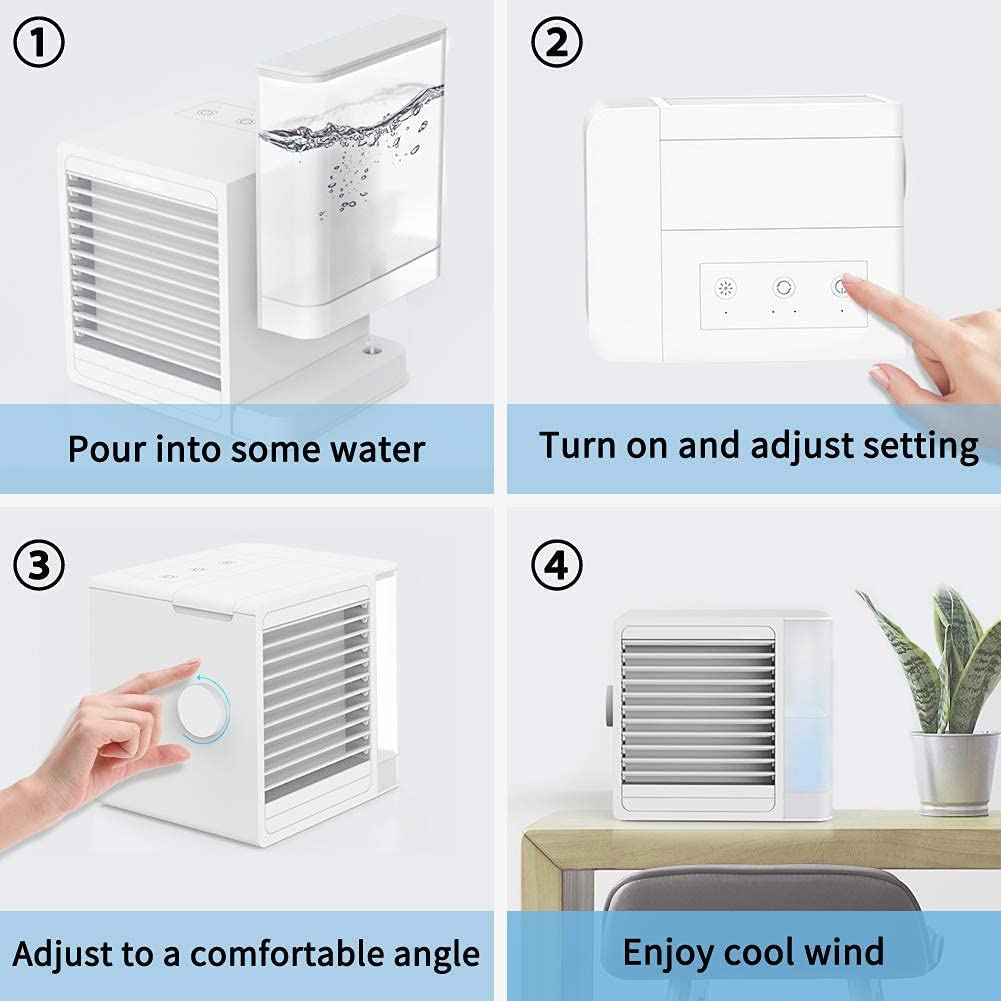 ①
Pour into some water

②
Turn on and adjust setting

③
Adjust to a comfortable angle

④
Enjoy cool wind