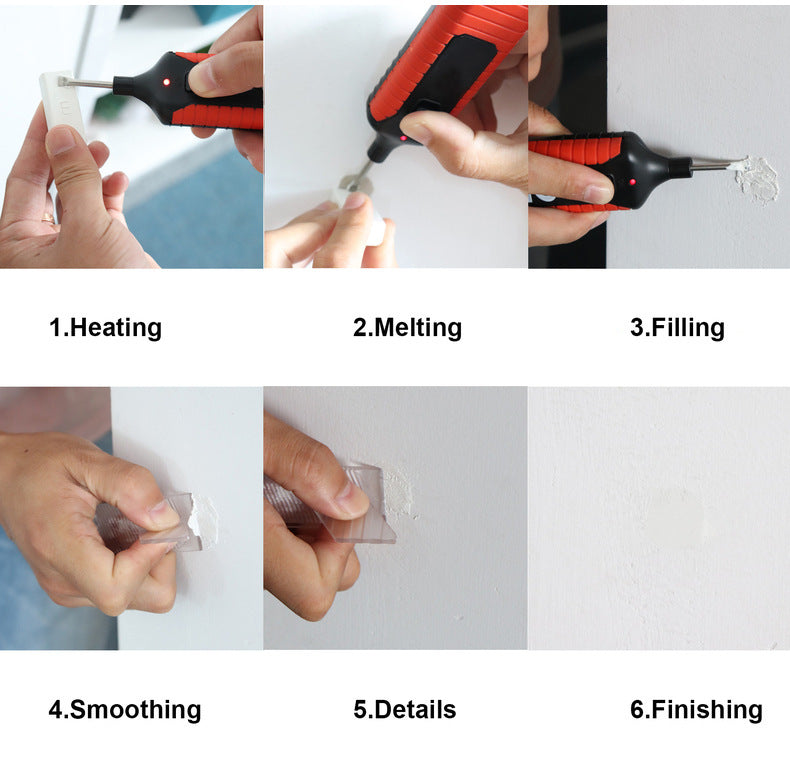 1.Heating

2.Melting

3.Filling

4.Smoothing

5.Details

6.Finishing